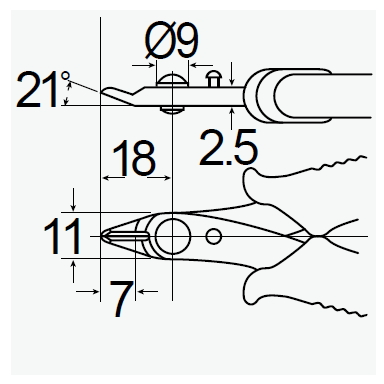 Ø9
21°
2.5
18
11
7